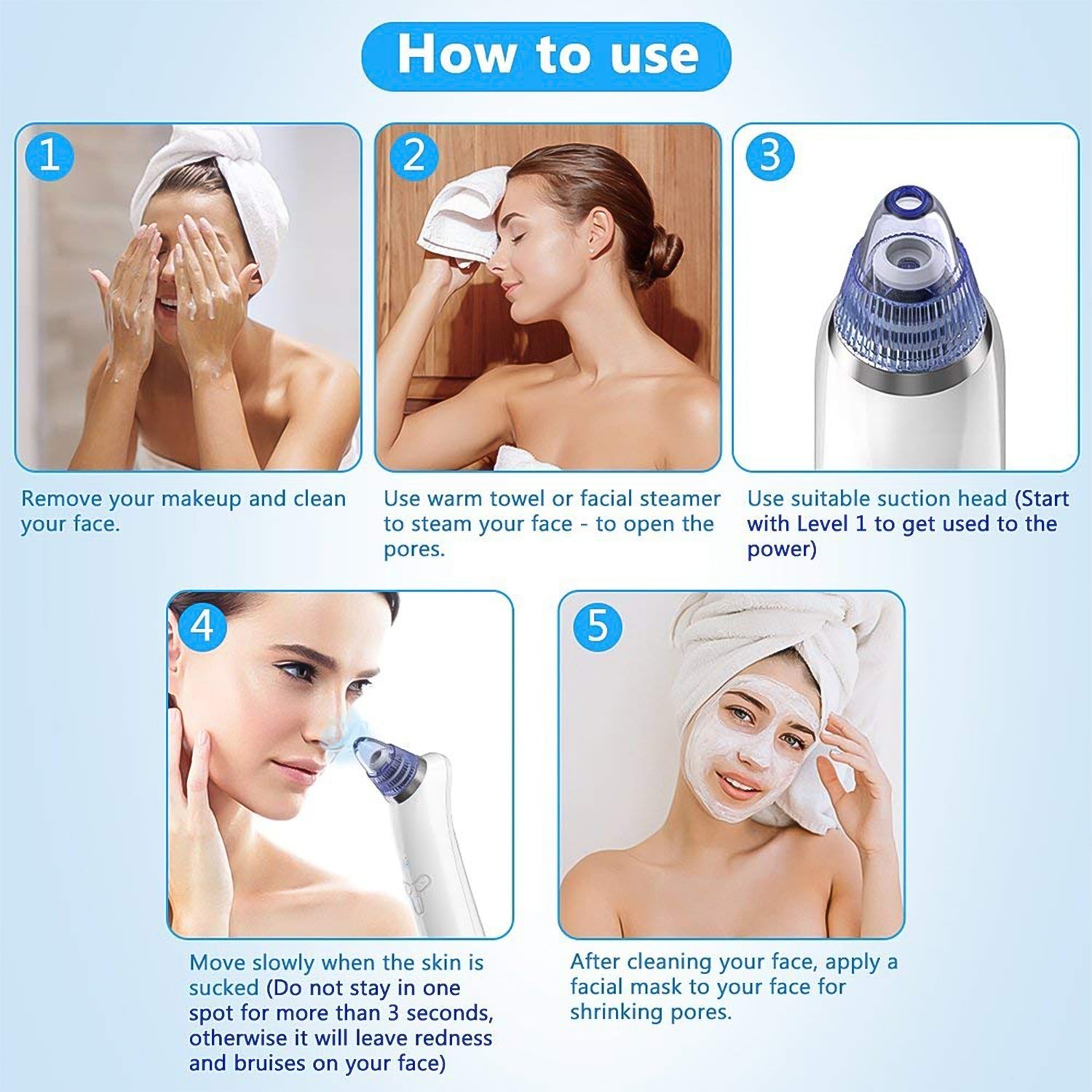 How to use

1

Remove your makeup and clean your face.

2

Use warm towel or facial steamer to steam your face - to open the pores.

3

Use suitable suction head (Start with Level 1 to get used to the power)

4

Move slowly when the skin is sucked (Do not stay in one spot for more than 3 seconds, otherwise it will leave redness and bruises on your face)

5

After cleaning your face, apply a facial mask to your face for shrinking pores.