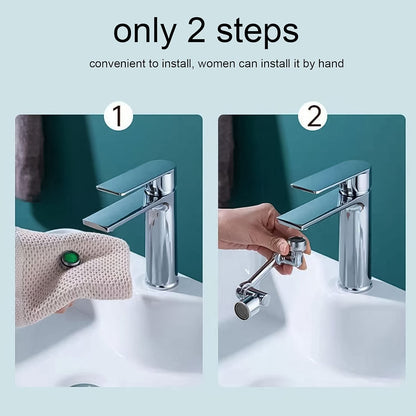 only 2 steps

convenient to install, women can install it by hand

1

2