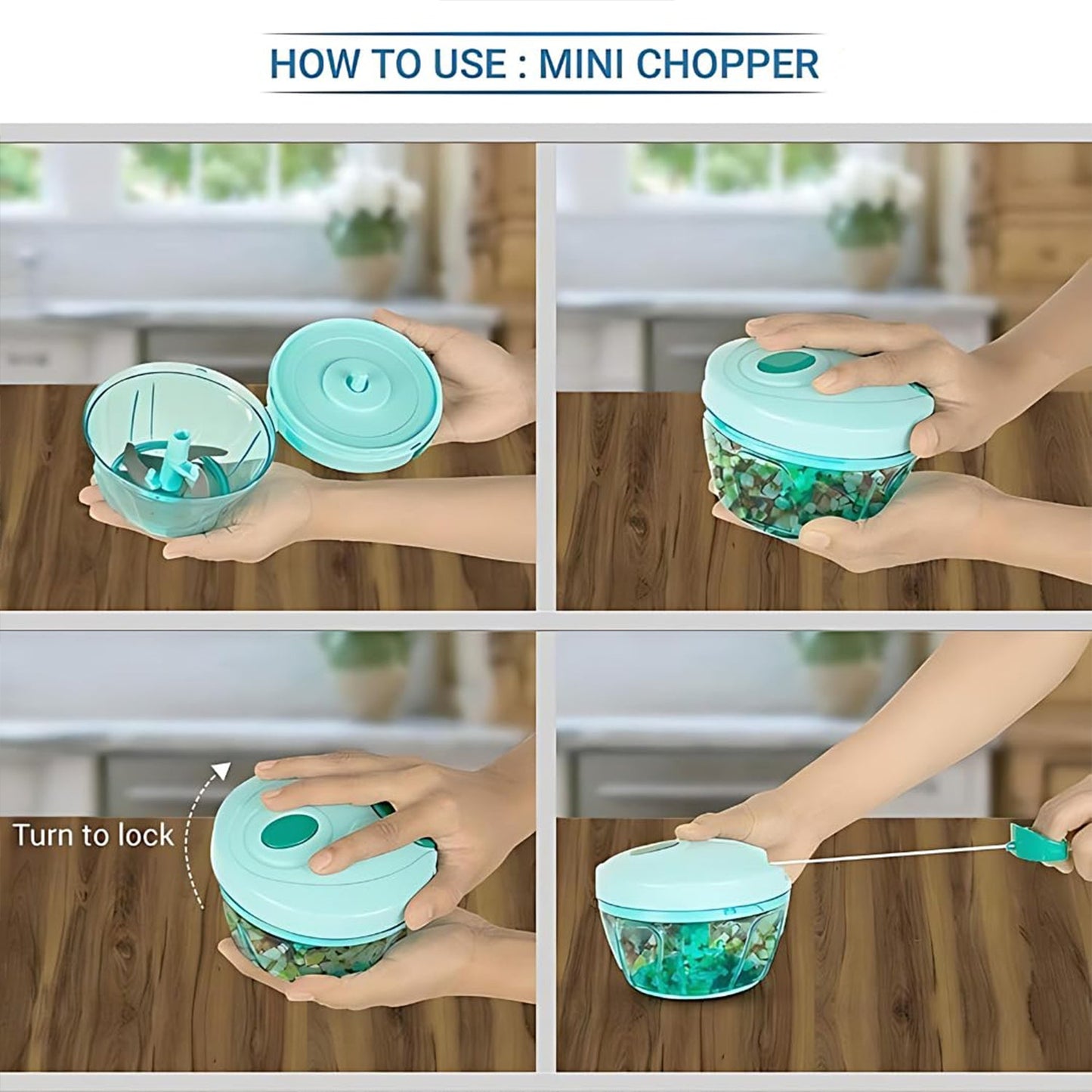 HOW TO USE : MINI CHOPPER

Turn to lock