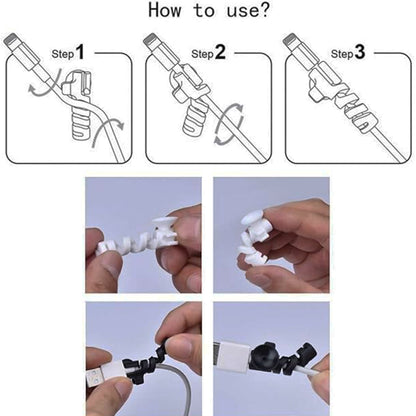 How to use?

Step 1

Step 2

Step 3